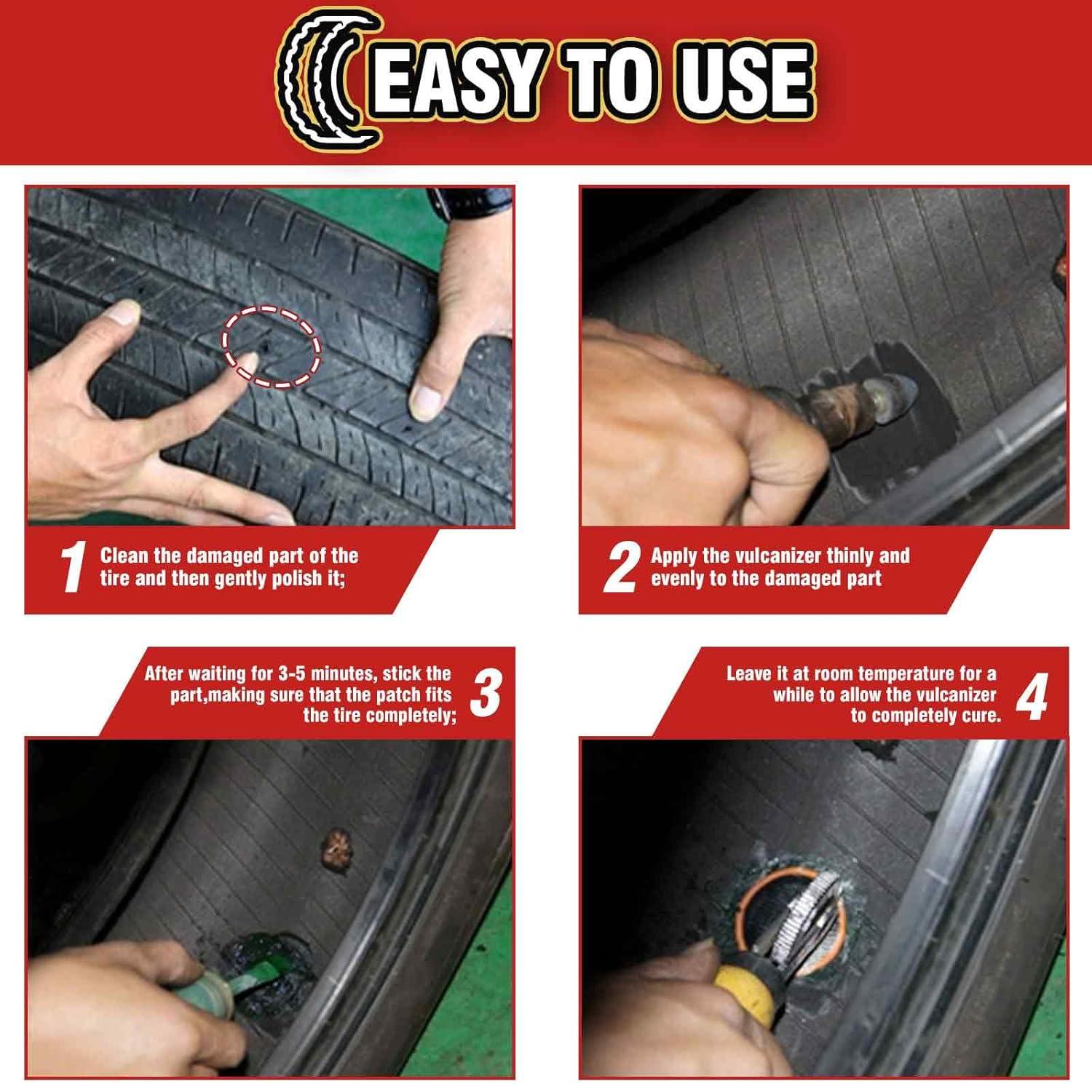 EASY TO USE

1 Clean the damaged part of the tire and then gently polish it;

2 Apply the vulcanizer thinly and evenly to the damaged part

After waiting for 3-5 minutes, stick the part,making sure that the patch fits the tire completely; 3

Leave it at room temperature for a while to allow the vulcanizer to completely cure. 4