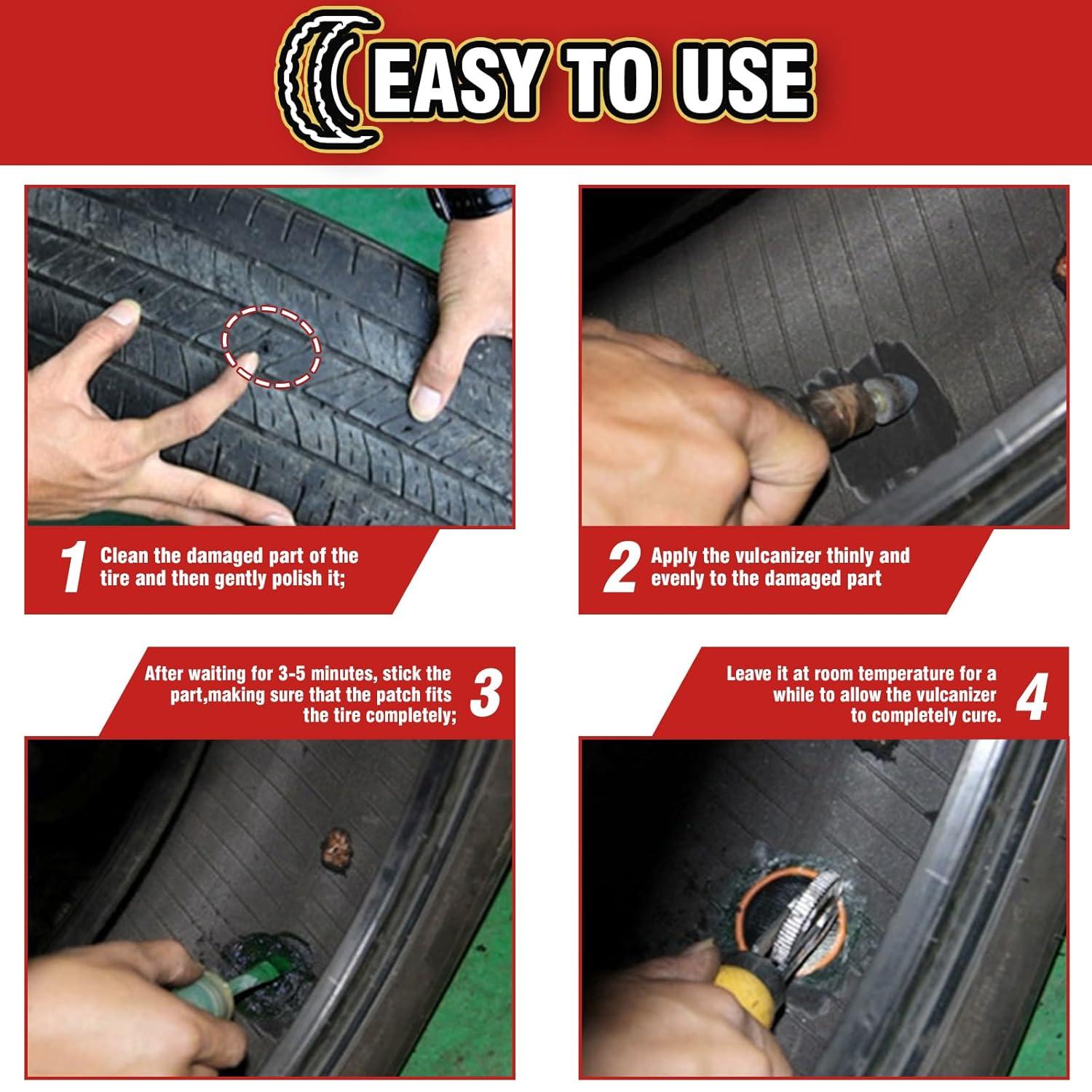 EASY TO USE

1 Clean the damaged part of the tire and then gently polish it;

2 Apply the vulcanizer thinly and evenly to the damaged part

After waiting for 3-5 minutes, stick the part,making sure that the patch fits the tire completely; 3

Leave it at room temperature for a while to allow the vulcanizer to completely cure. 4